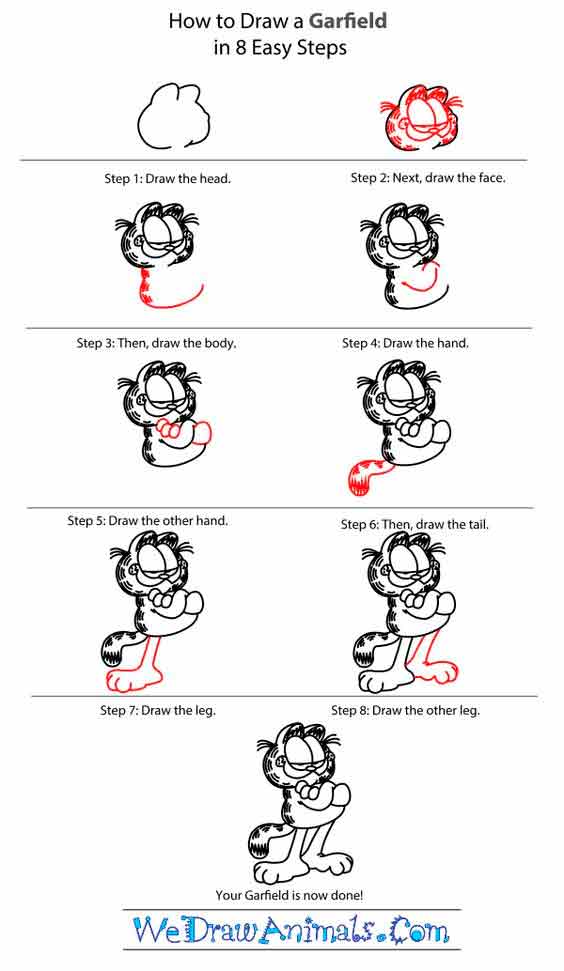 How to Draw a Garfield
in 8 Easy Steps

Step 1: Draw the head.

Step 2: Next, draw the face.

Step 3: Then, draw the body.

Step 4: Draw the hand.

Step 5: Draw the other hand.

Step 6: Then, draw the tail.

Step 7: Draw the leg.

Step 8: Draw the other leg.

Your Garfield is now done!

WeDrawAnimals.Com